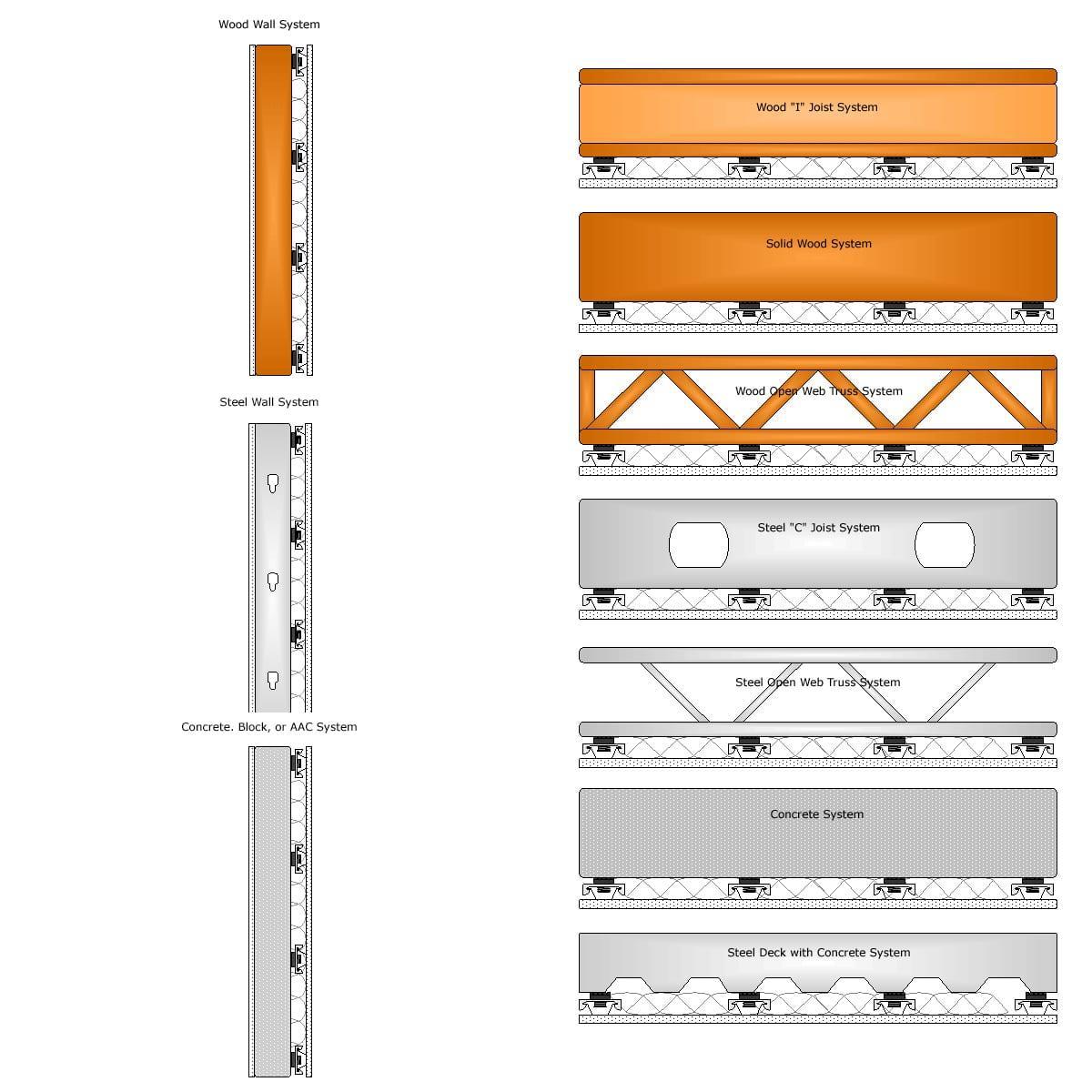 Wood Wall System

Steel Wall System

Concrete. Block, or AAC System

Wood "I" Joist System

Solid Wood System

Wood Open Web Truss System

Steel "C" Joist System

Steel Open Web Truss System

Concrete System

Steel Deck with Concrete System