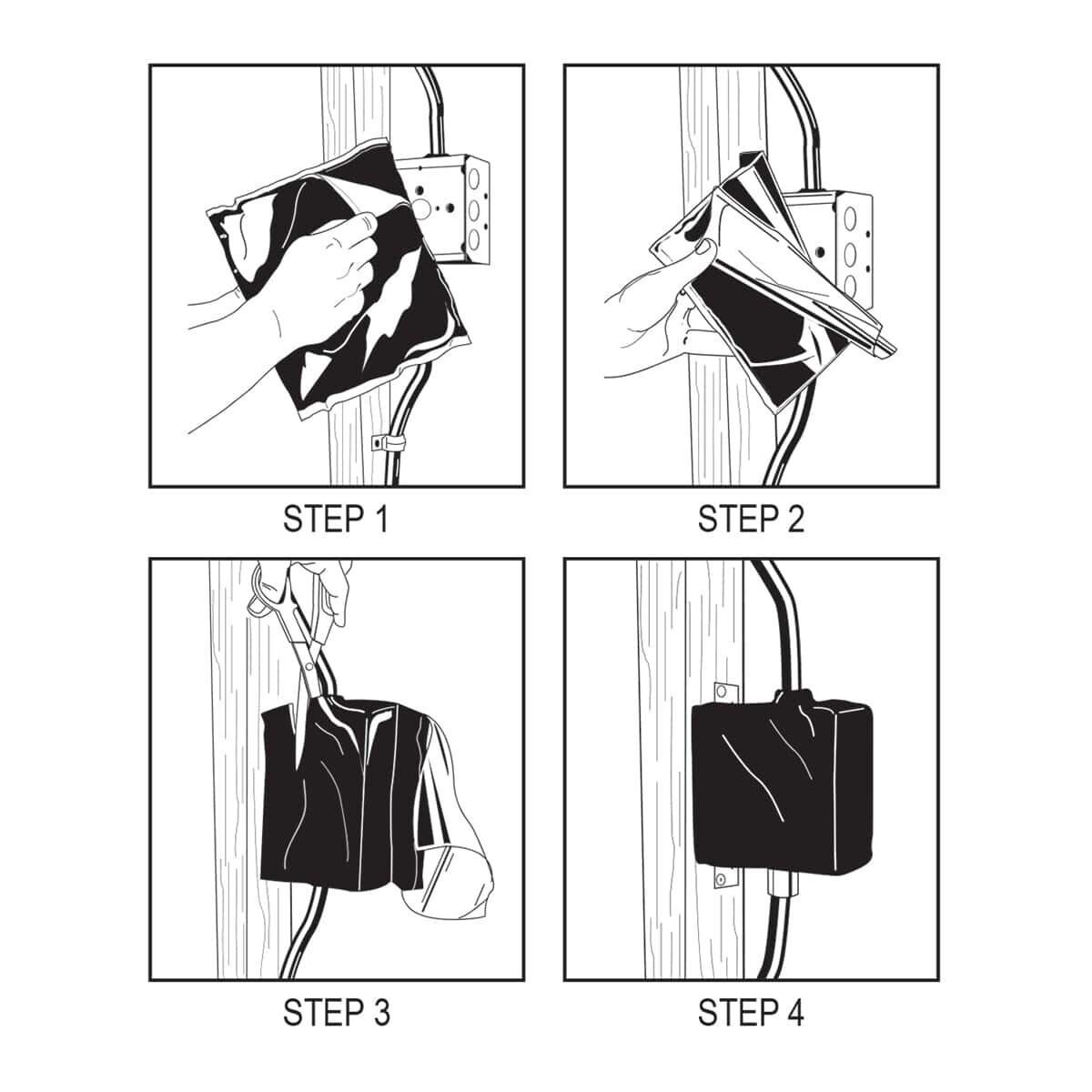 STEP 1

STEP 2

STEP 3

STEP 4