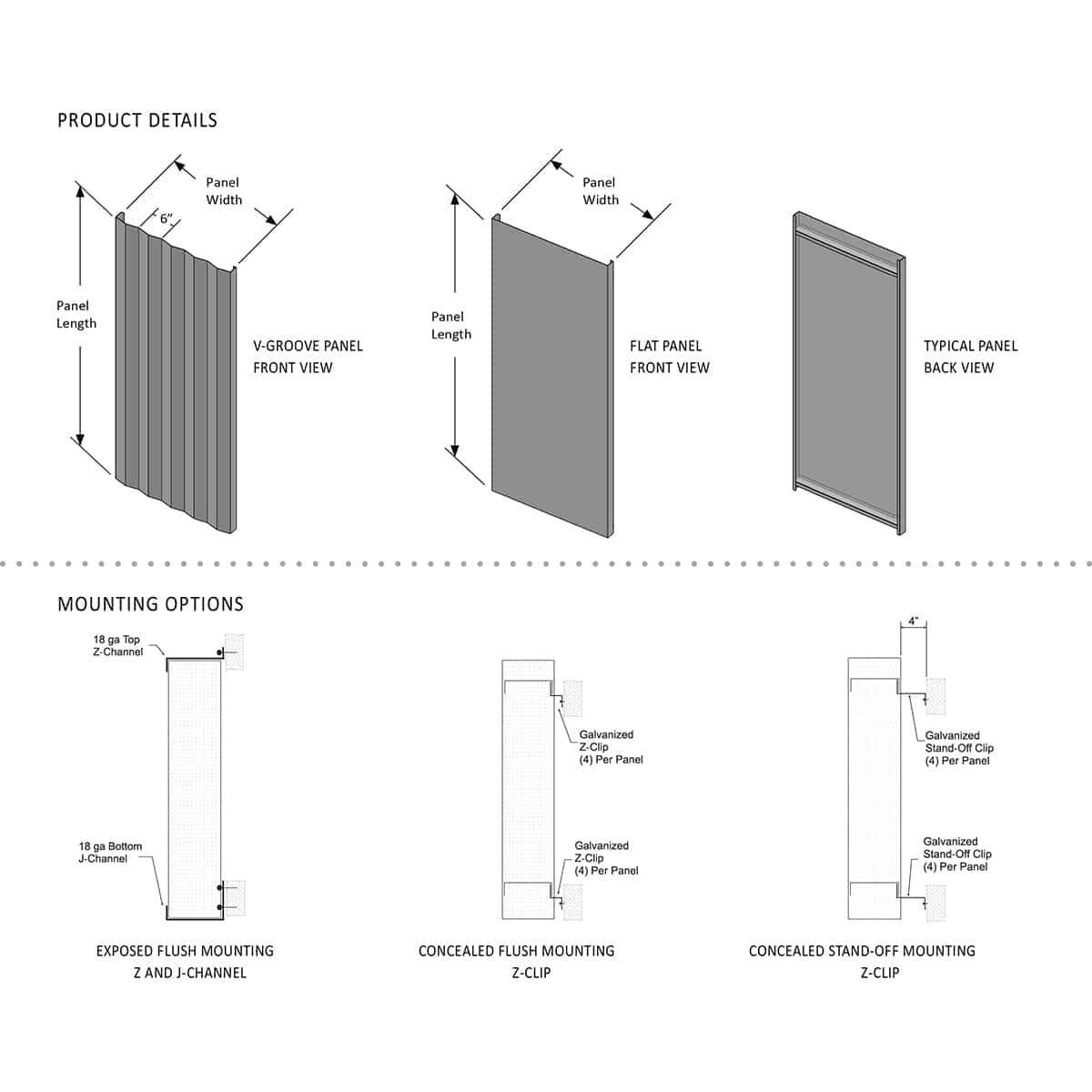 PRODUCT DETAILS

Panel Width

6"

Panel Length

V-GROOVE PANEL FRONT VIEW

Panel Width

Panel Length

FLAT PANEL FRONT VIEW

TYPICAL PANEL BACK VIEW

MOUNTING OPTIONS

18 ga Top Z-Channel

18 ga Bottom J-Channel

EXPOSED FLUSH MOUNTING Z AND J-CHANNEL

Galvanized Z-Clip (4) Per Panel

Galvanized Z-Clip (4) Per Panel

CONCEALED FLUSH MOUNTING Z-CLIP

4"

Galvanized Stand-Off Clip (4) Per Panel

Galvanized Stand-Off Clip (4) Per Panel

CONCEALED STAND-OFF MOUNTING Z-CLIP